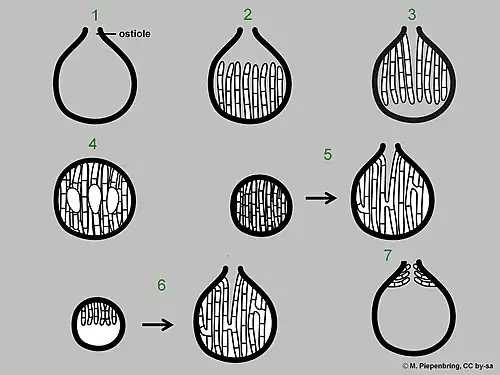 1
ostiole
2
3
4
5
6
7
© M. Piepenbring, CC by-sa