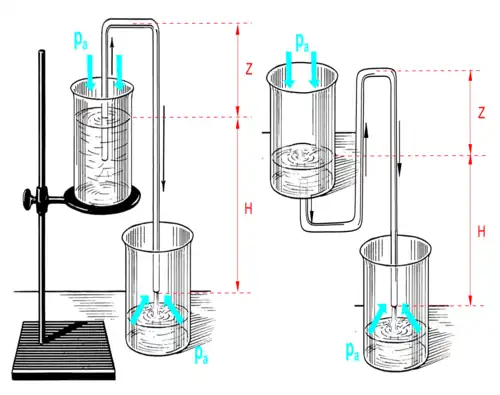 $p_a$
Z
H
$p_a$
$p_a$
Z
H
$p_a$