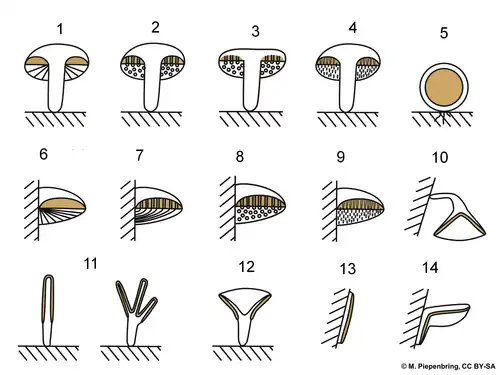 1
2
3
4
5
6
7
8
9
10
11
12
13
14
© M. Piepenbring, CC BY-SA